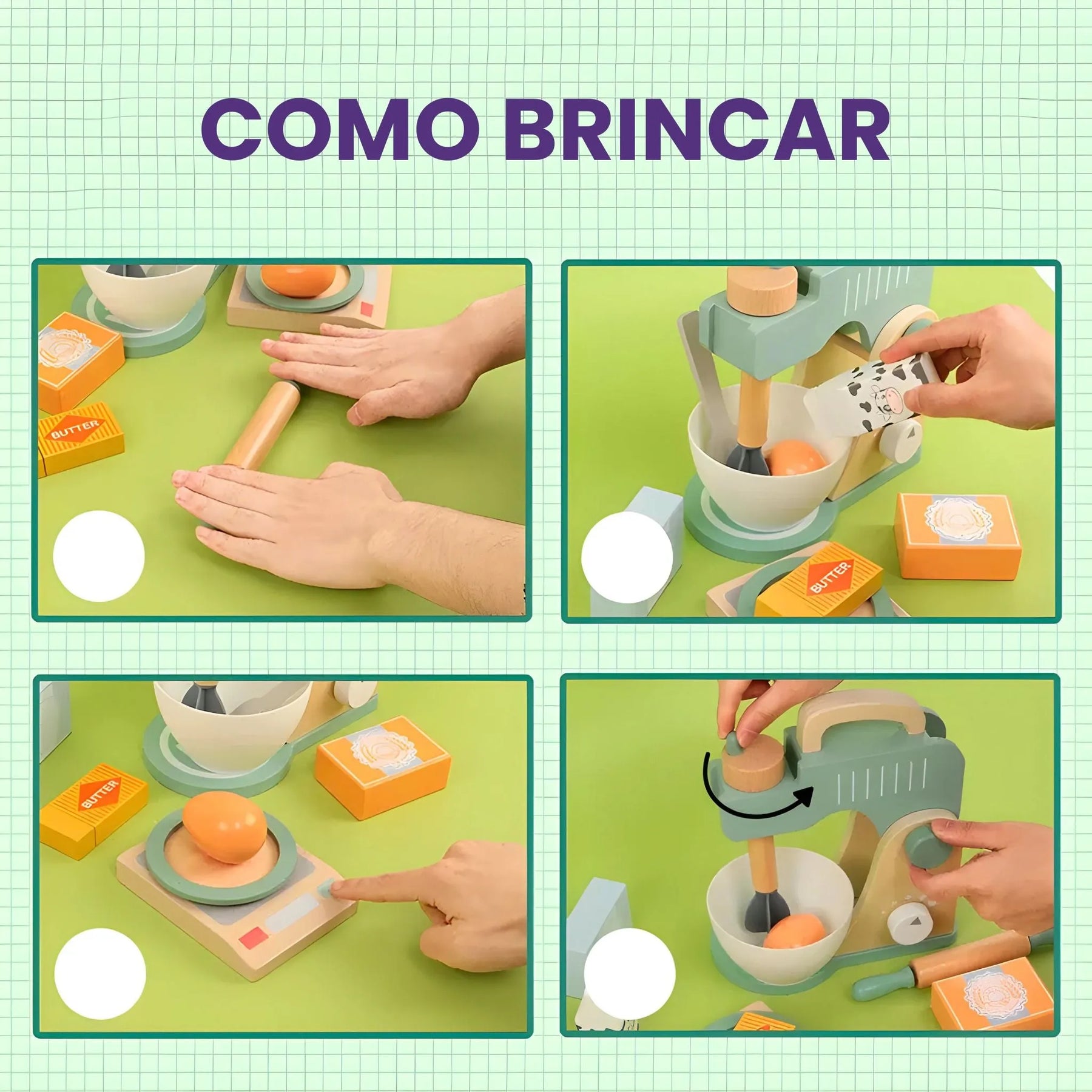 COMO BRINCAR

BUTTER

BUTTER

BUTTER